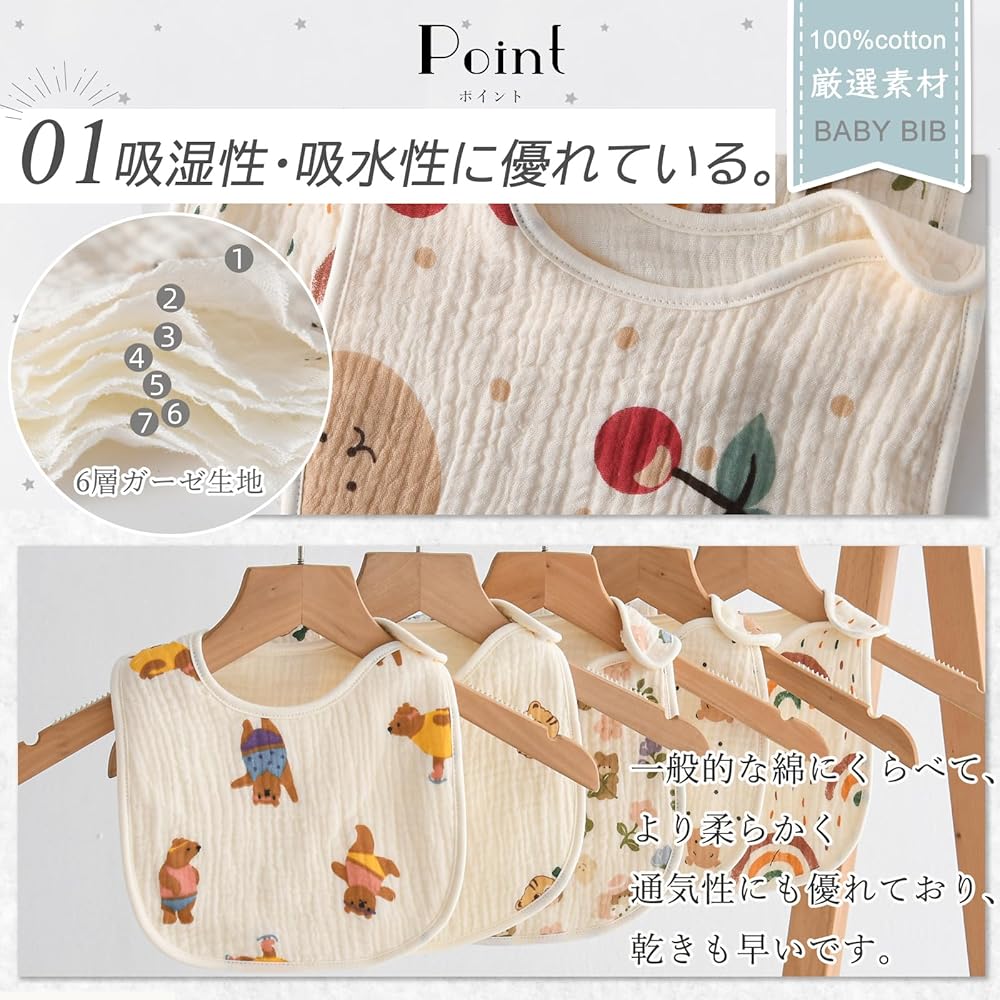 Point
ポイント

100%cotton
厳選素材
BABY BIB

01 吸湿性・吸水性に優れている。

1
2
3
4
5
6
7

6層ガーゼ生地

一般的な綿にくらべて、
より柔らかく
通気性にも優れており、
乾きも早いです。